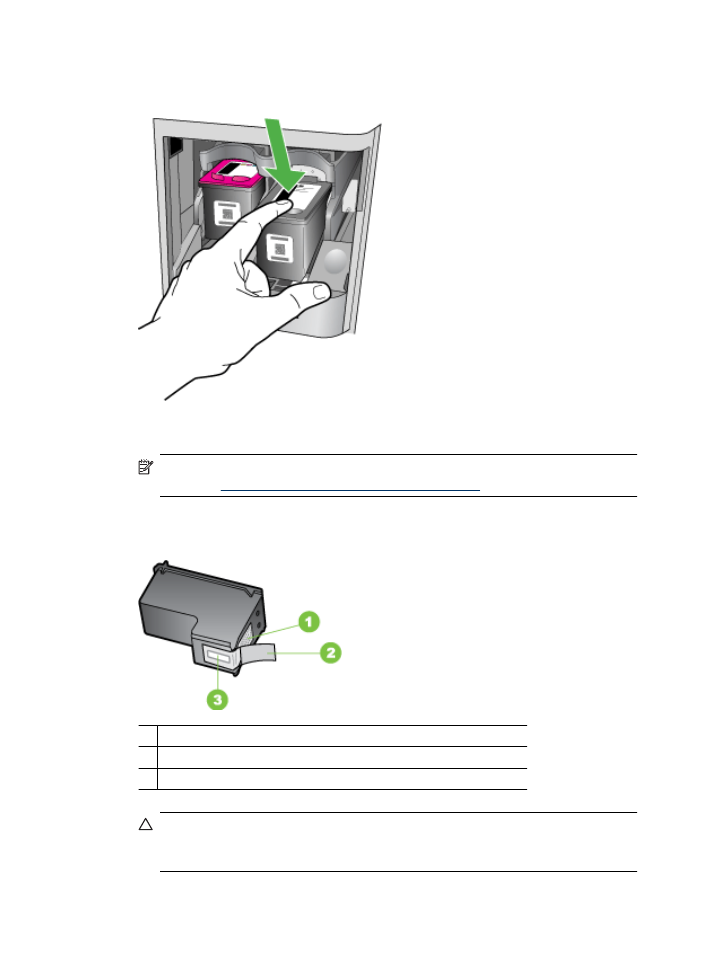 1

2

3